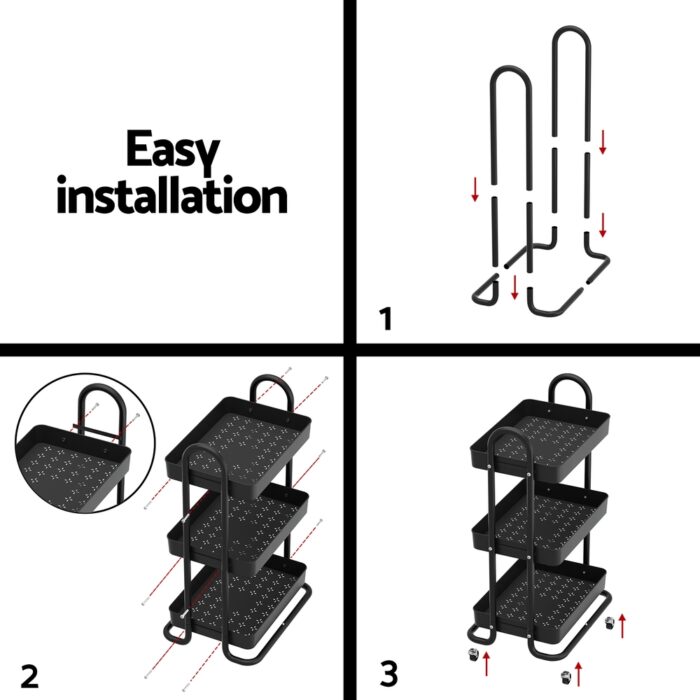 Easy installation

1

2

3