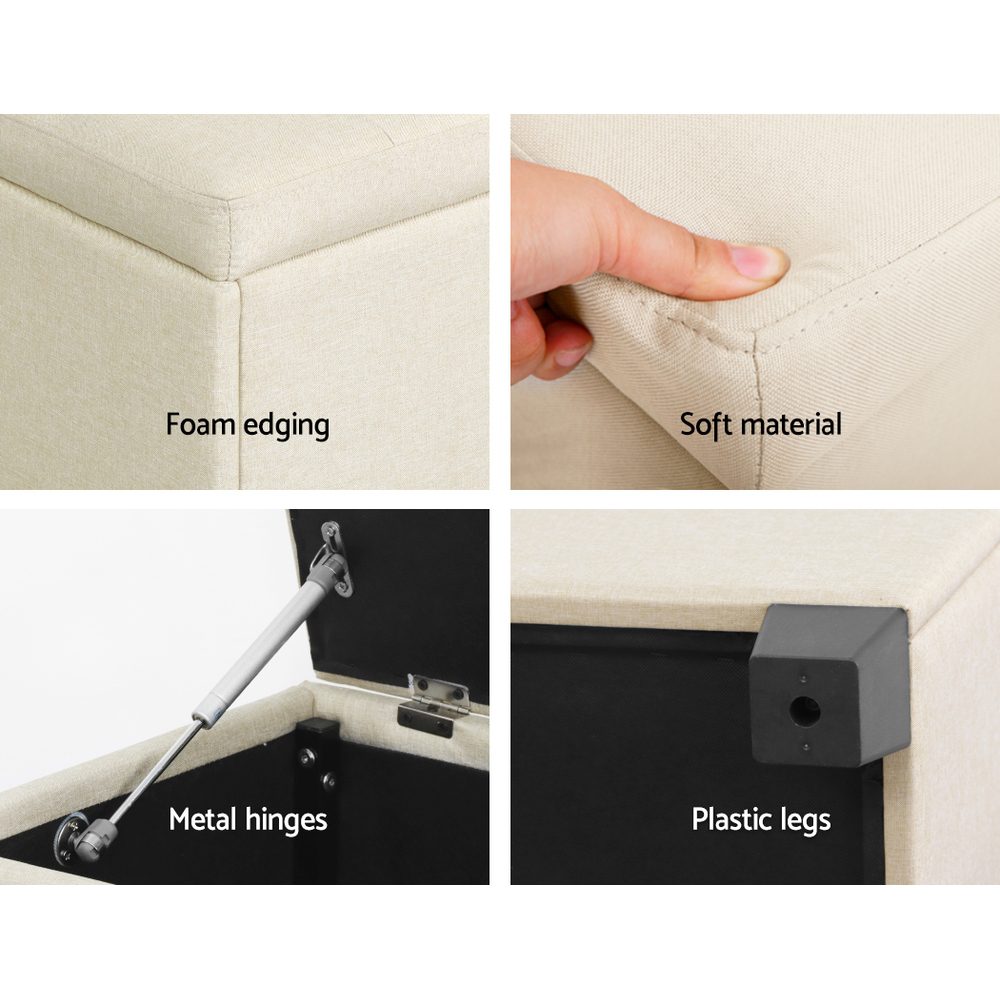 Foam edging

Soft material

Metal hinges

Plastic legs