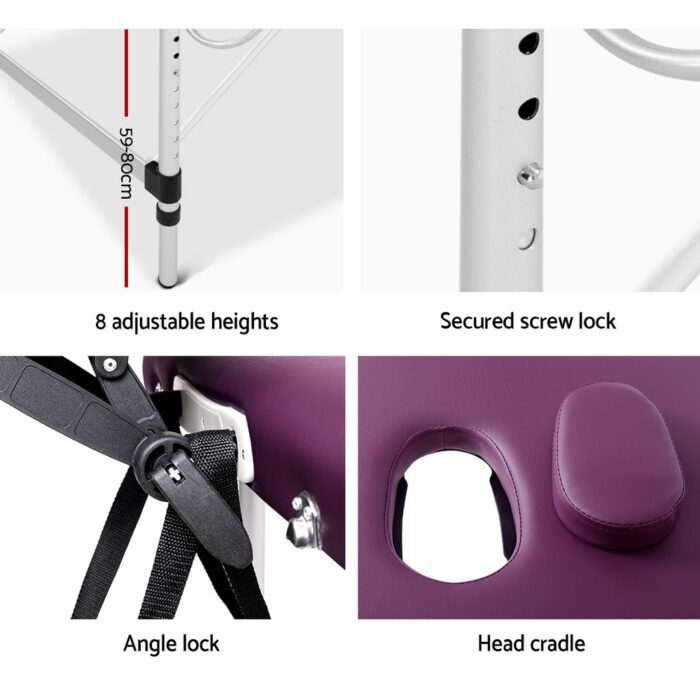 59-80cm

8 adjustable heights

Secured screw lock

Angle lock

Head cradle