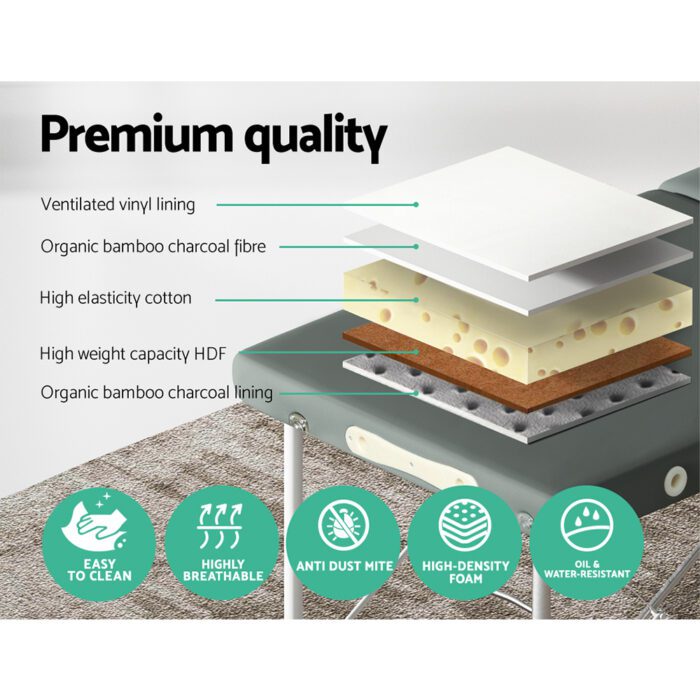 Premium quality

Ventilated vinyl lining

Organic bamboo charcoal fibre

High elasticity cotton

High weight capacity HDF

Organic bamboo charcoal lining

EASY TO CLEAN

HIGHLY BREATHABLE

ANTI DUST MITE

HIGH-DENSITY FOAM

OIL & WATER-RESISTANT