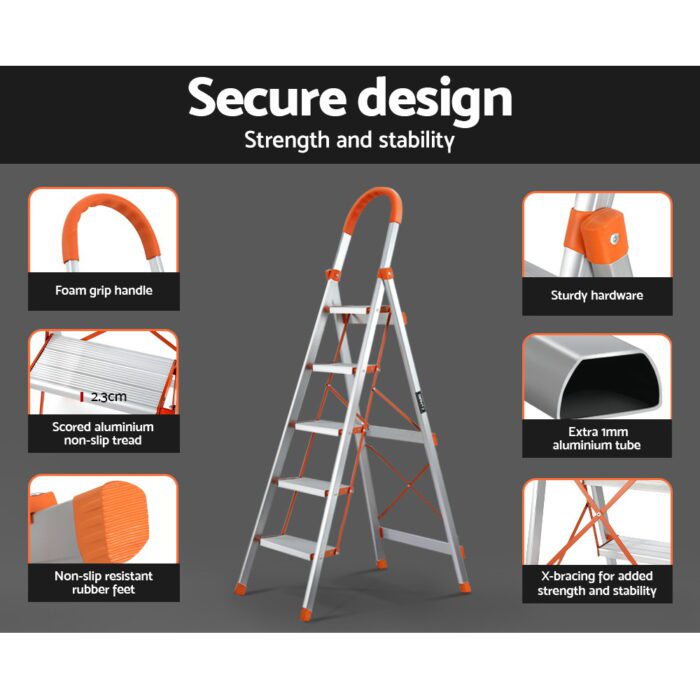 Secure design
Strength and stability

Foam grip handle

2.3cm

Scored aluminium non-slip tread

Non-slip resistant rubber feet

Sturdy hardware

Extra 1mm aluminium tube

X-bracing for added strength and stability