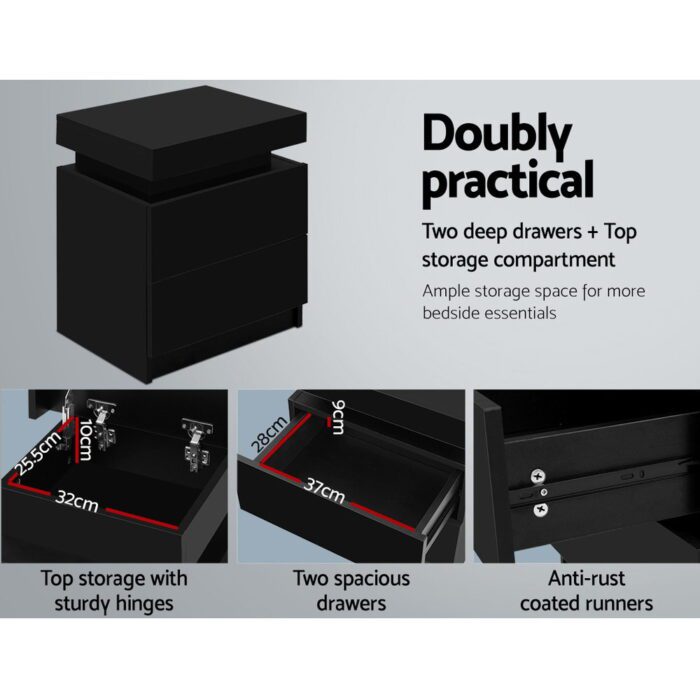 Doubly practical

Two deep drawers + Top storage compartment

Ample storage space for more bedside essentials

25.5cm
10cm
32cm

Top storage with sturdy hinges

28cm
9cm
37cm

Two spacious drawers

Anti-rust coated runners