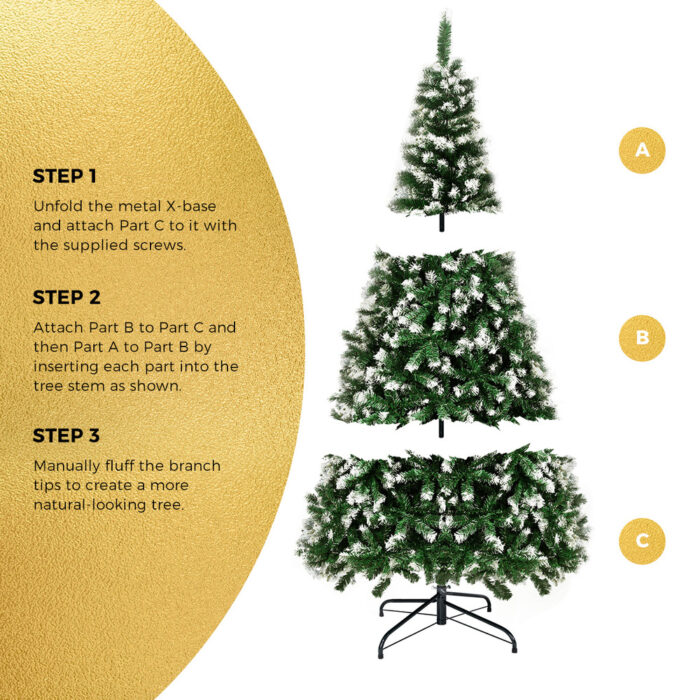 STEP 1

Unfold the metal X-base and attach Part C to it with the supplied screws.

STEP 2

Attach Part B to Part C and then Part A to Part B by inserting each part into the tree stem as shown.

STEP 3

Manually fluff the branch tips to create a more natural-looking tree.

A

B

C